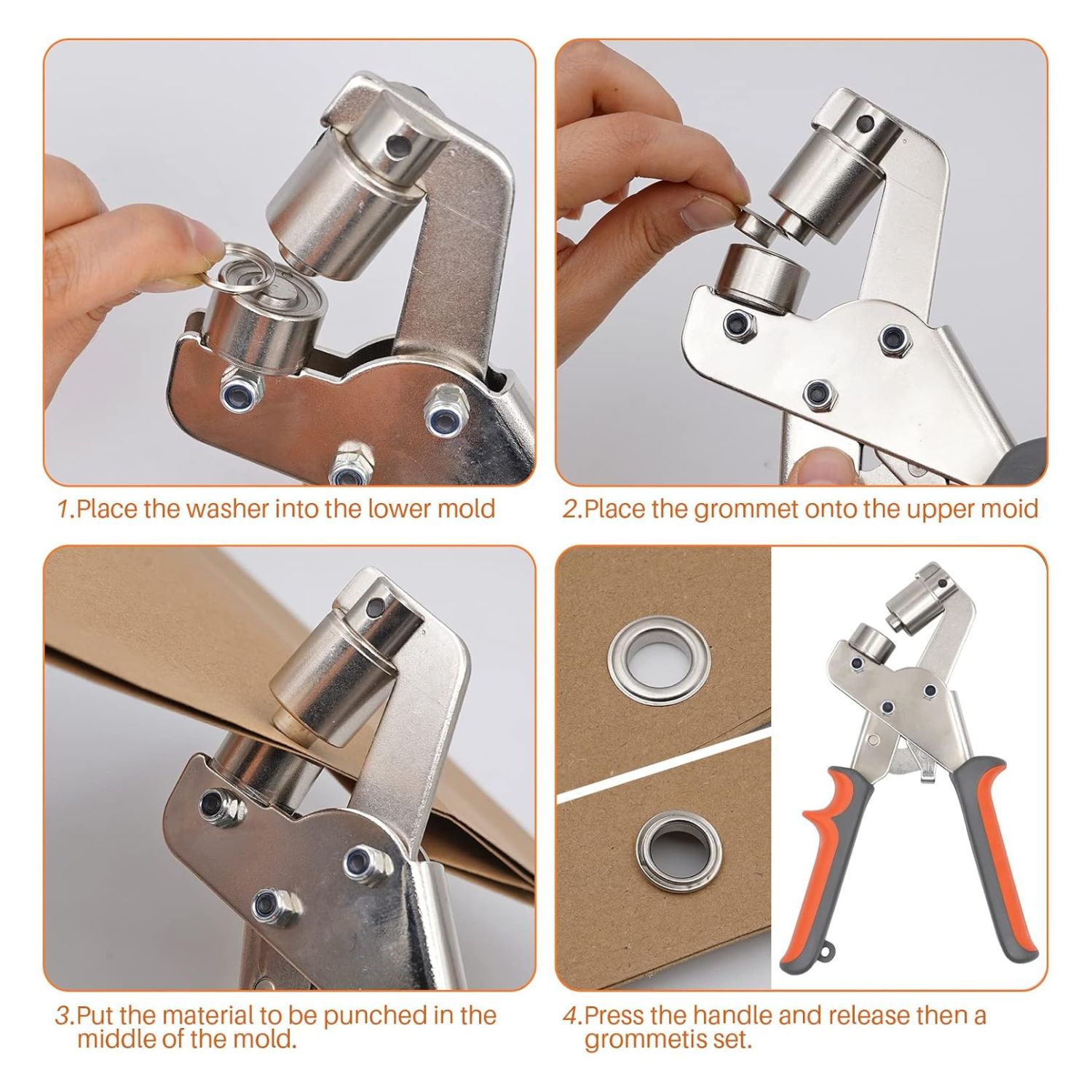 1.Place the washer into the lower mold

2.Place the grommet onto the upper moid

3.Put the material to be punched in the middle of the mold.

4.Press the handle and release then a grommetis set.