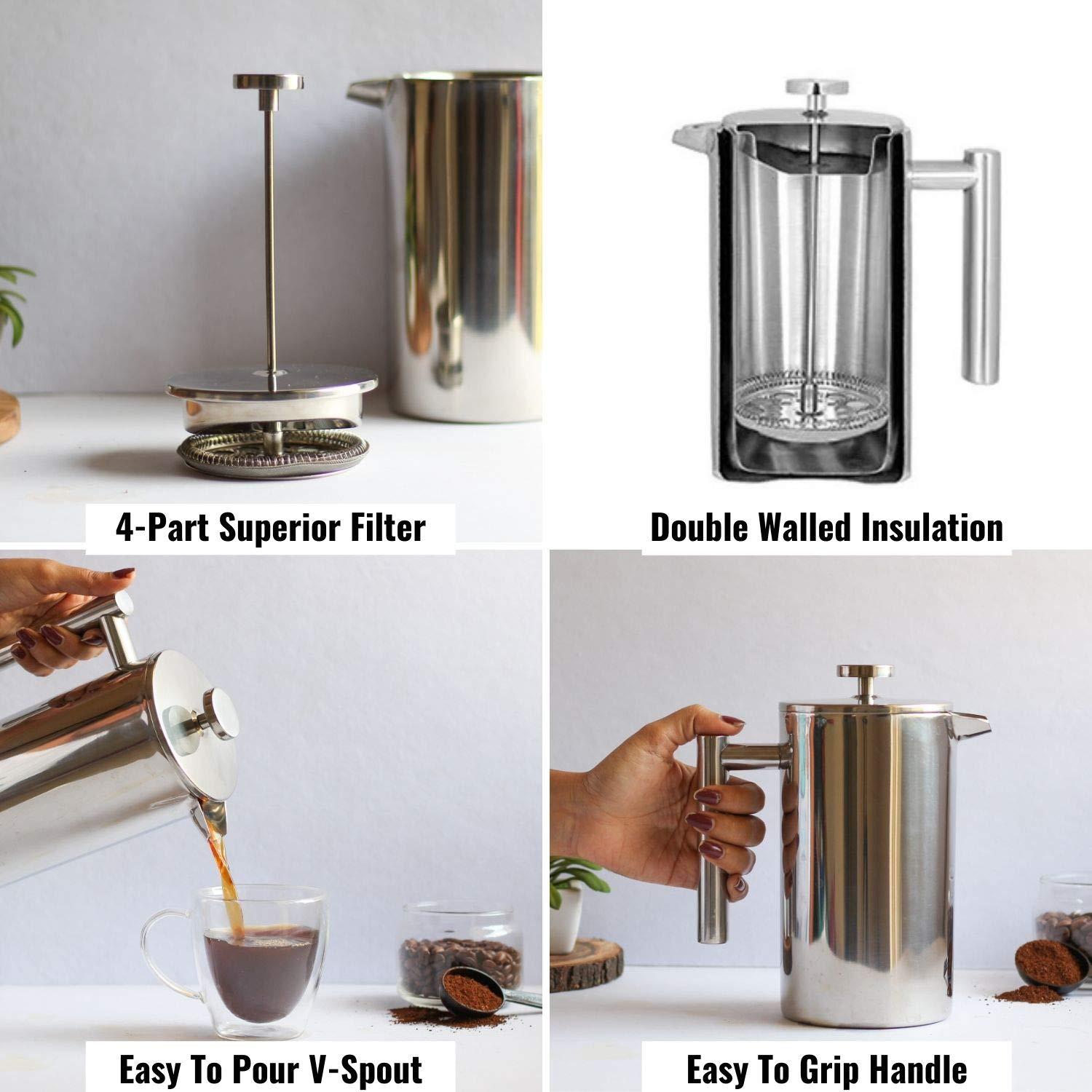 4-Part Superior Filter

Double Walled Insulation

Easy To Pour V-Spout

Easy To Grip Handle