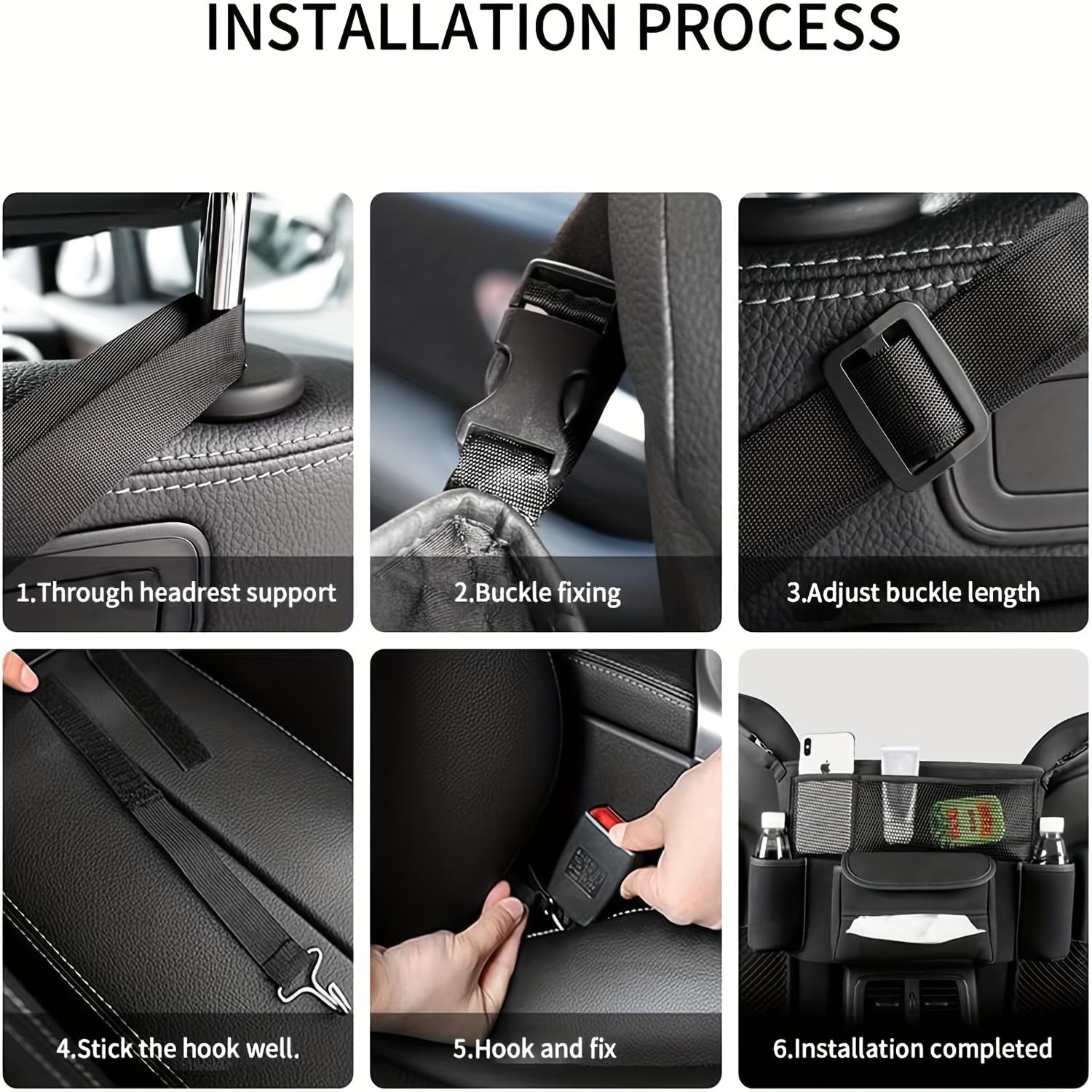 INSTALLATION PROCESS

1.Through headrest support

2.Buckle fixing

3.Adjust buckle length

4.Stick the hook well.

5.Hook and fix

6.Installation completed