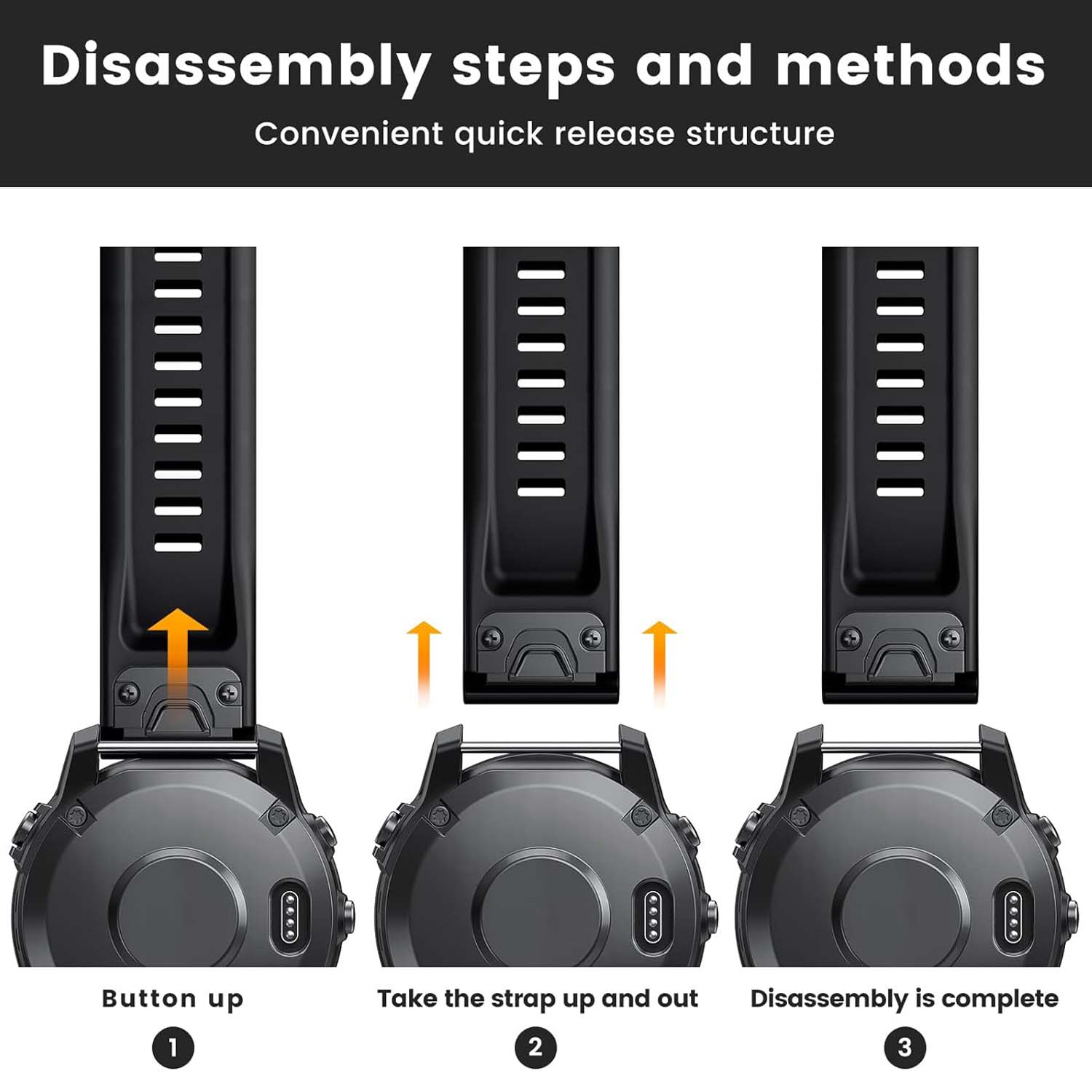 Disassembly steps and methods
Convenient quick release structure

Button up
1

Take the strap up and out
2

Disassembly is complete
3