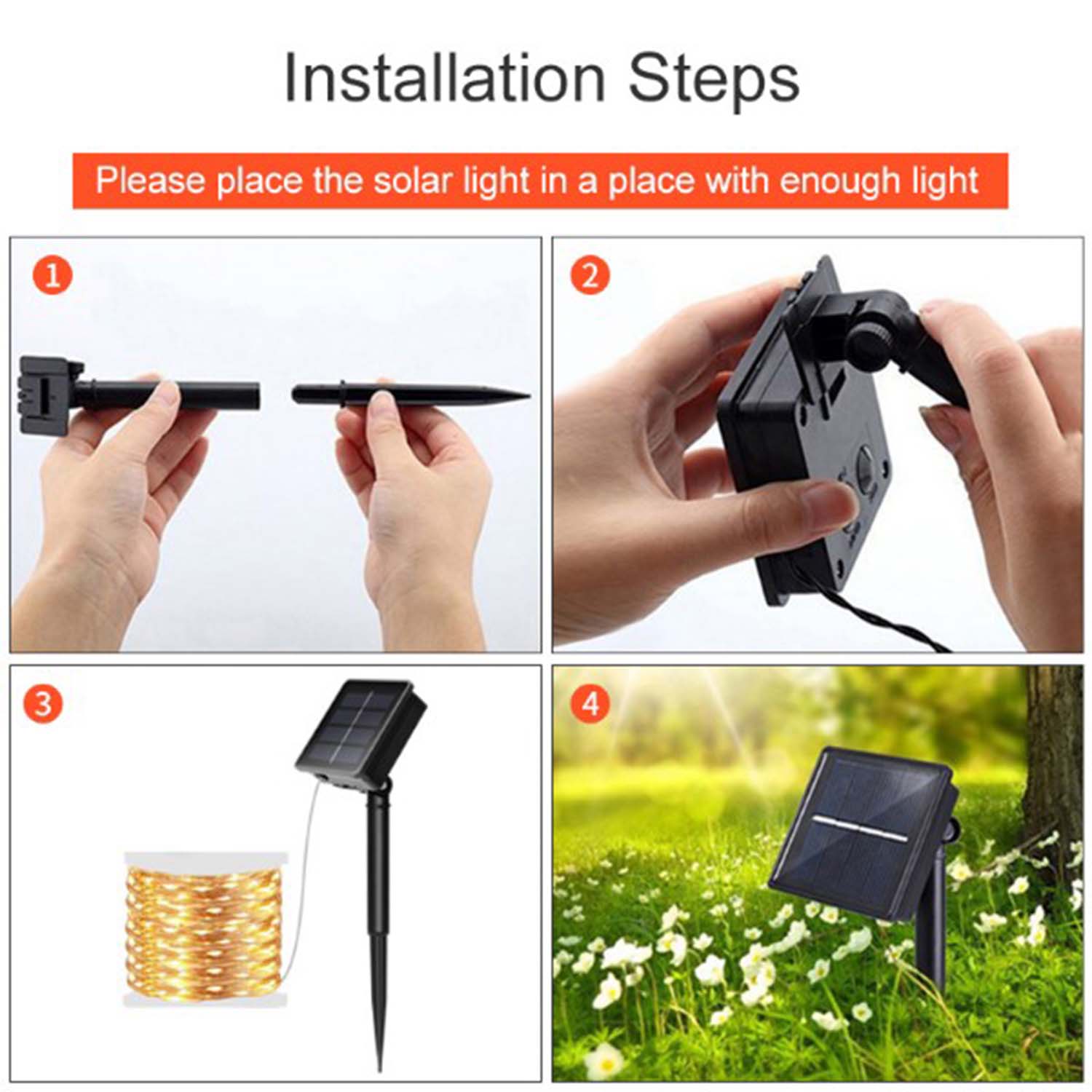 Installation Steps

Please place the solar light in a place with enough light

1

2

3

4