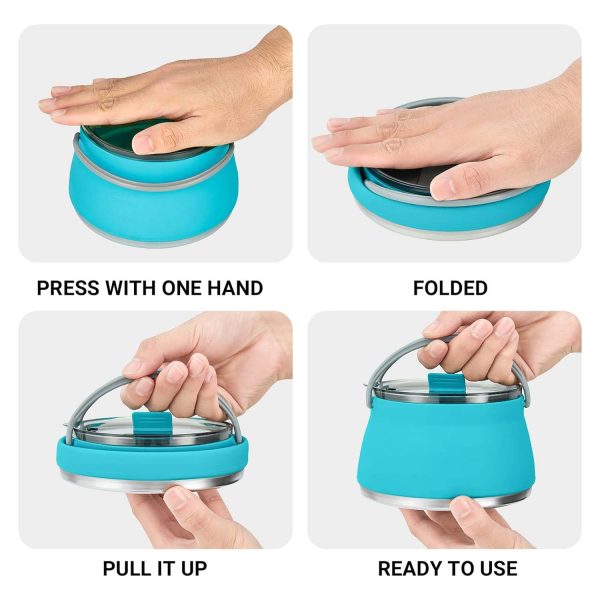 PRESS WITH ONE HAND

FOLDED

PULL IT UP

READY TO USE