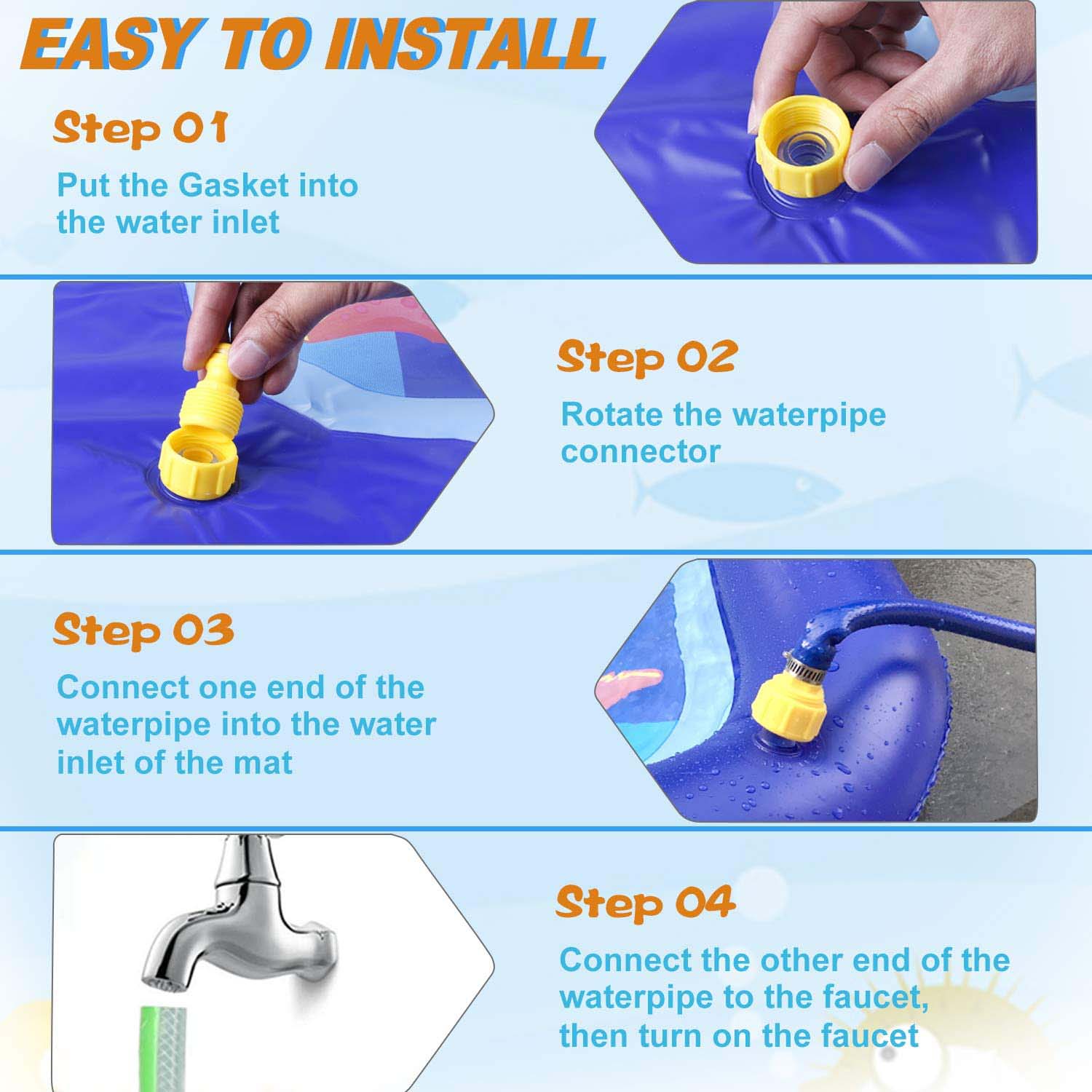 EASY TO INSTALL

Step 01

Put the Gasket into the water inlet

Step 02

Rotate the waterpipe connector

Step 03

Connect one end of the waterpipe into the water inlet of the mat

Step 04

Connect the other end of the waterpipe to the faucet, then turn on the faucet