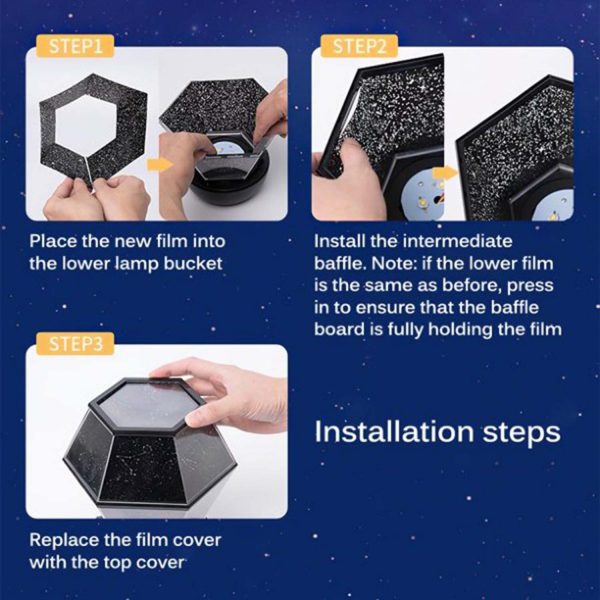 STEP1

Place the new film into the lower lamp bucket

STEP2

Install the intermediate baffle. Note: if the lower film is the same as before, press in to ensure that the baffle board is fully holding the film

STEP3

Replace the film cover with the top cover

Installation steps