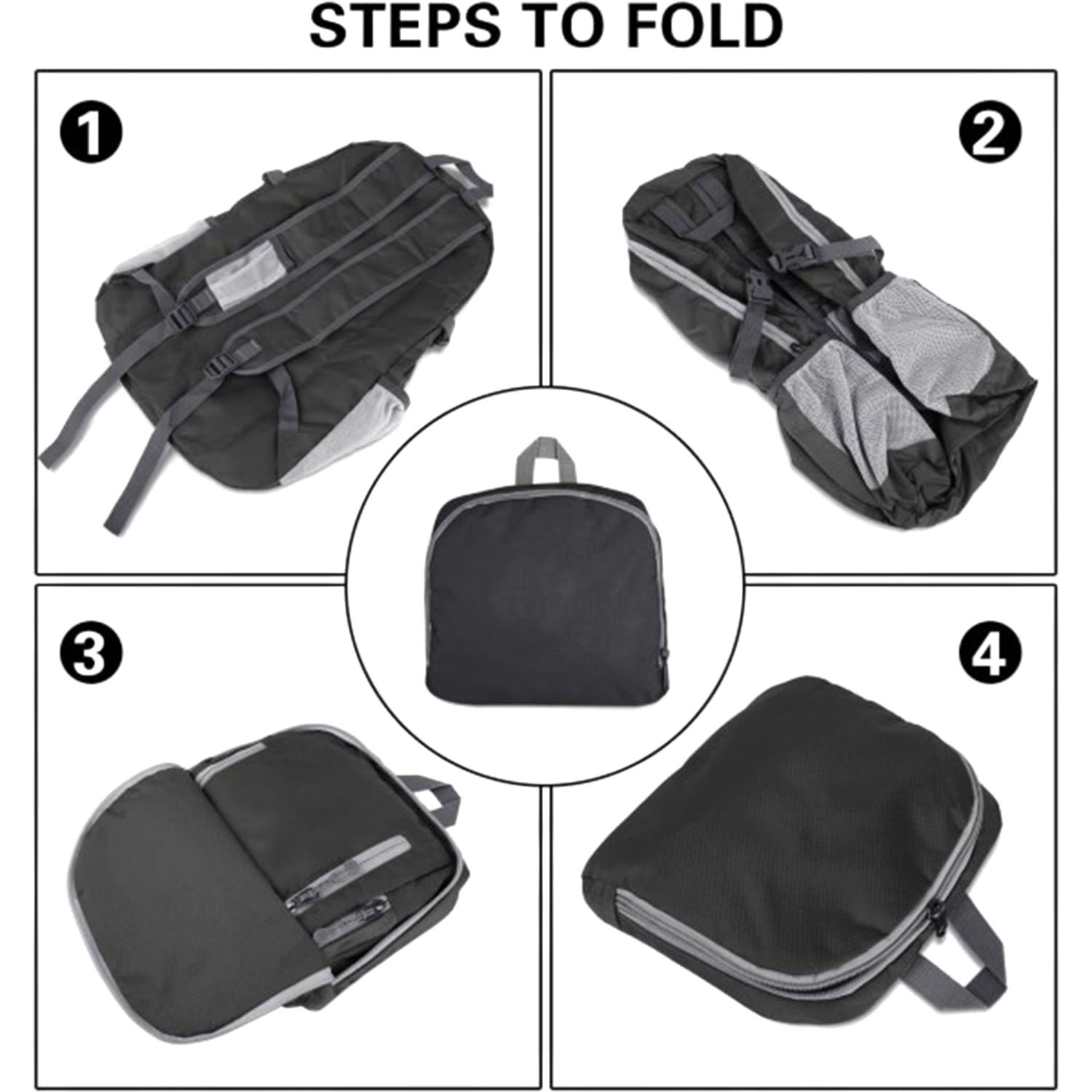 STEPS TO FOLD

1

2

3

4